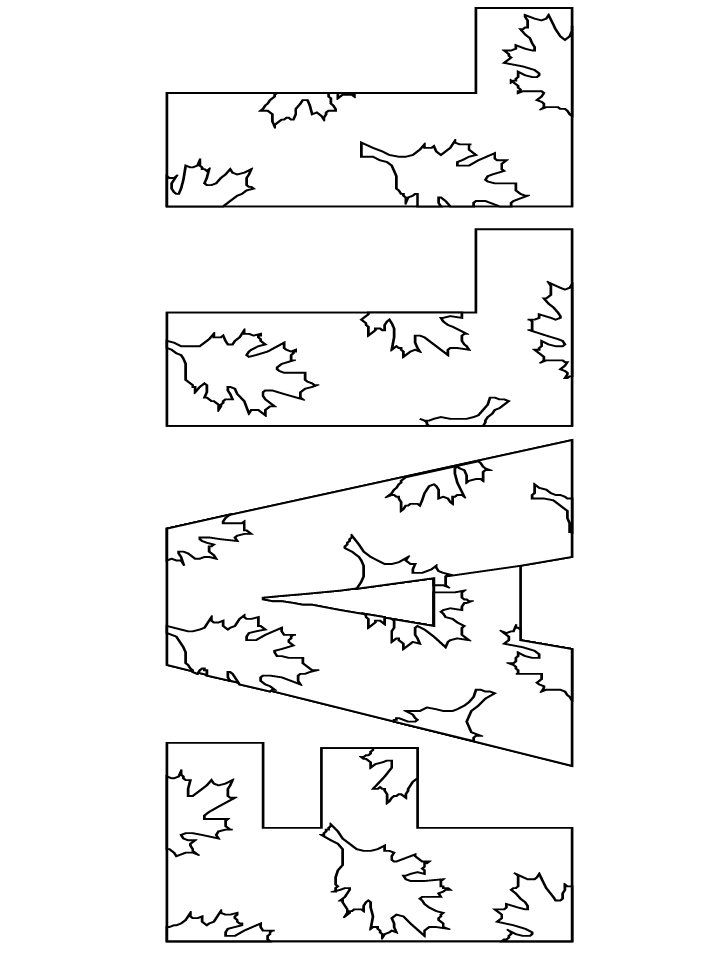 FALL